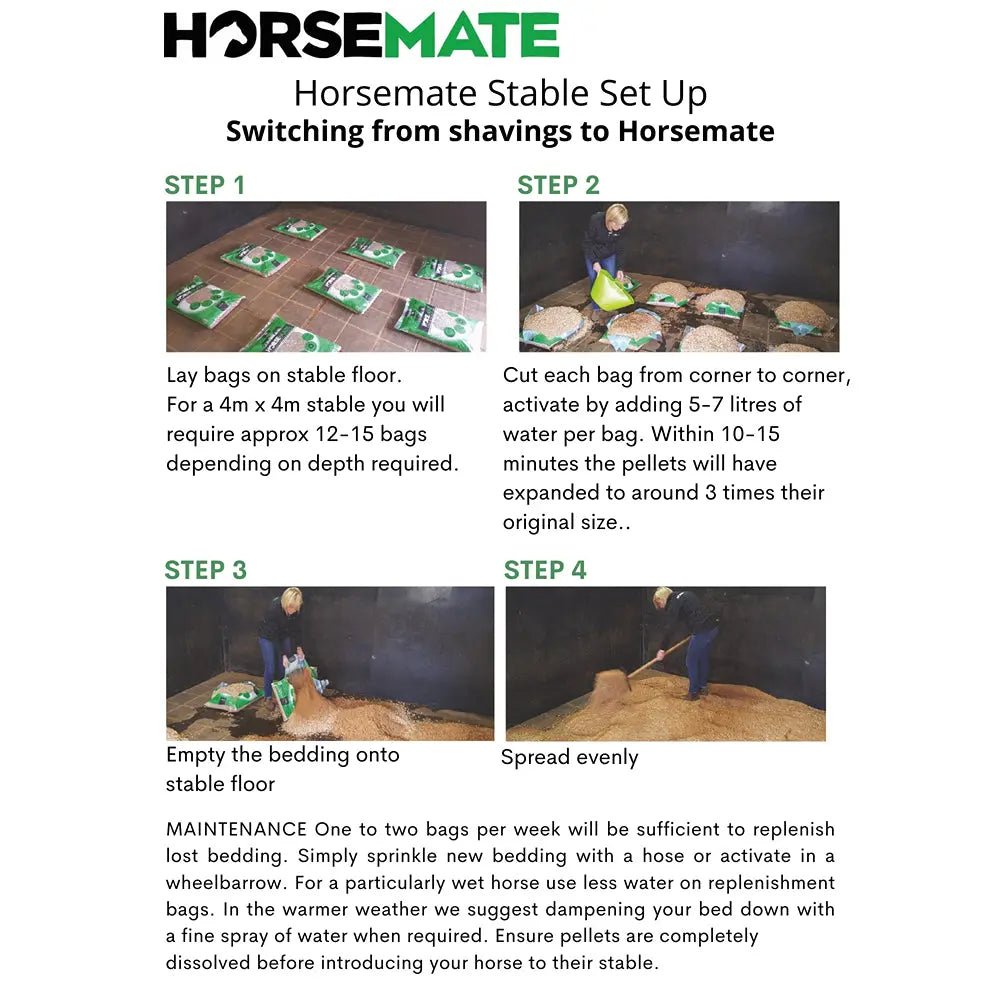 HORSEMATE

Horsemate Stable Set Up
Switching from shavings to Horsemate

STEP 1

Lay bags on stable floor. For a 4m x 4m stable you will require approx 12-15 bags depending on depth required.

STEP 2

Cut each bag from corner to corner, activate by adding 5-7 litres of water per bag. Within 10-15 minutes the pellets will have expanded to around 3 times their original size..

STEP 3

Empty the bedding onto stable floor

STEP 4

Spread evenly

MAINTENANCE One to two bags per week will be sufficient to replenish lost bedding. Simply sprinkle new bedding with a hose or activate in a wheelbarrow. For a particularly wet horse use less water on replenishment bags. In the warmer weather we suggest dampening your bed down with a fine spray of water when required. Ensure pellets are completely dissolved before introducing your horse to their stable.